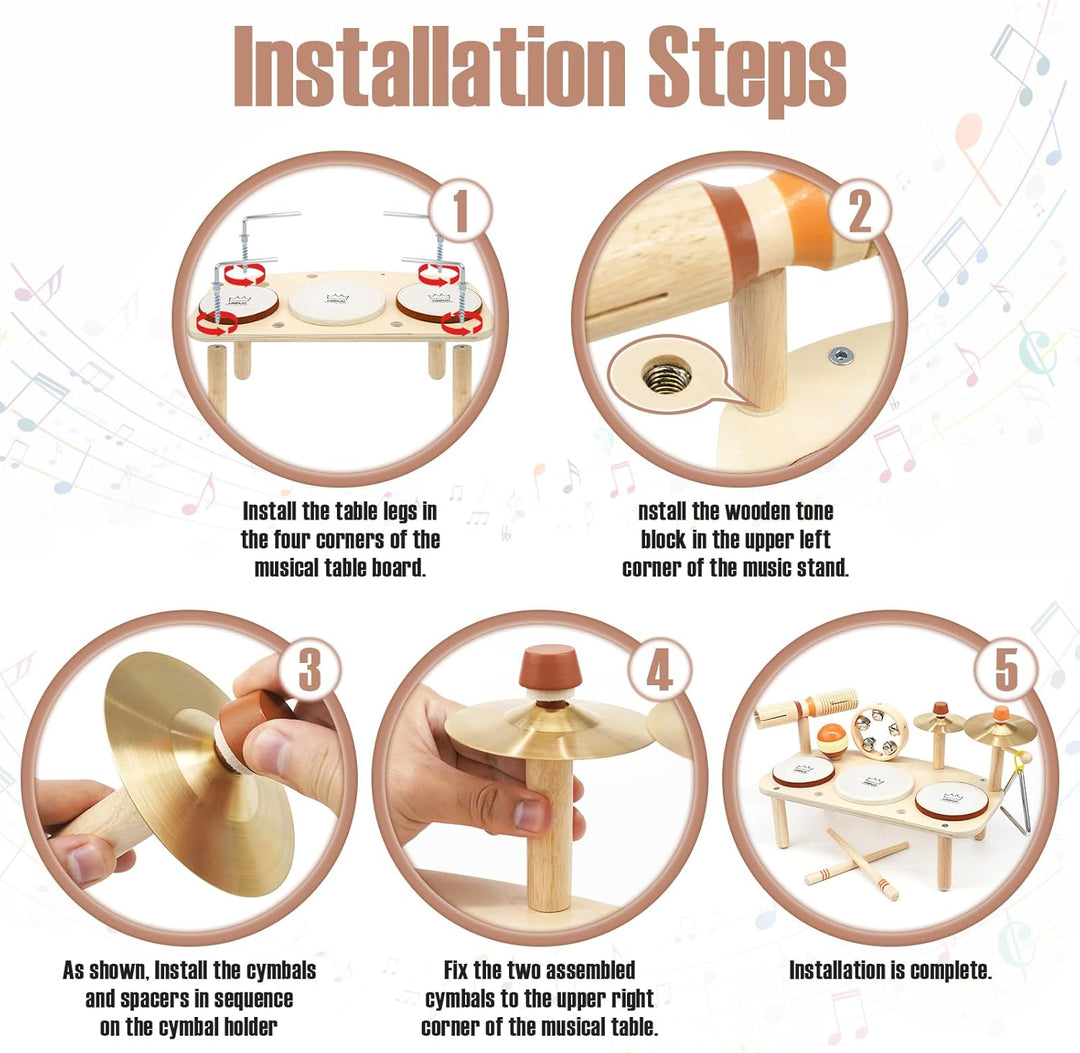 Installation Steps

1

Install the table legs in the four corners of the musical table board.

2

nstall the wooden tone block in the upper left corner of the music stand.

3

As shown, Install the cymbals and spacers in sequence on the cymbal holder

4

Fix the two assembled cymbals to the upper right corner of the musical table.

5

Installation is complete.