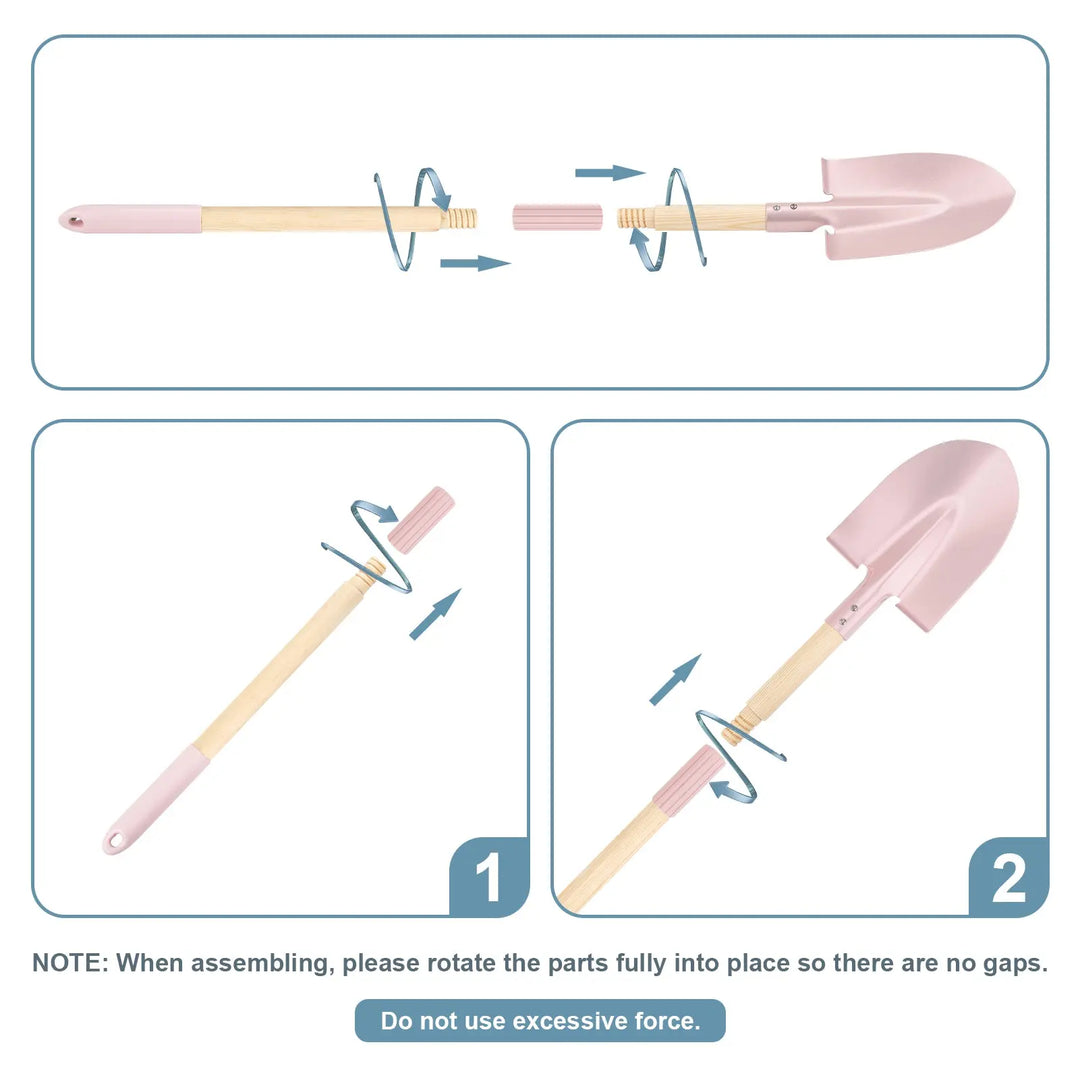 1

2

NOTE: When assembling, please rotate the parts fully into place so there are no gaps.

Do not use excessive force.