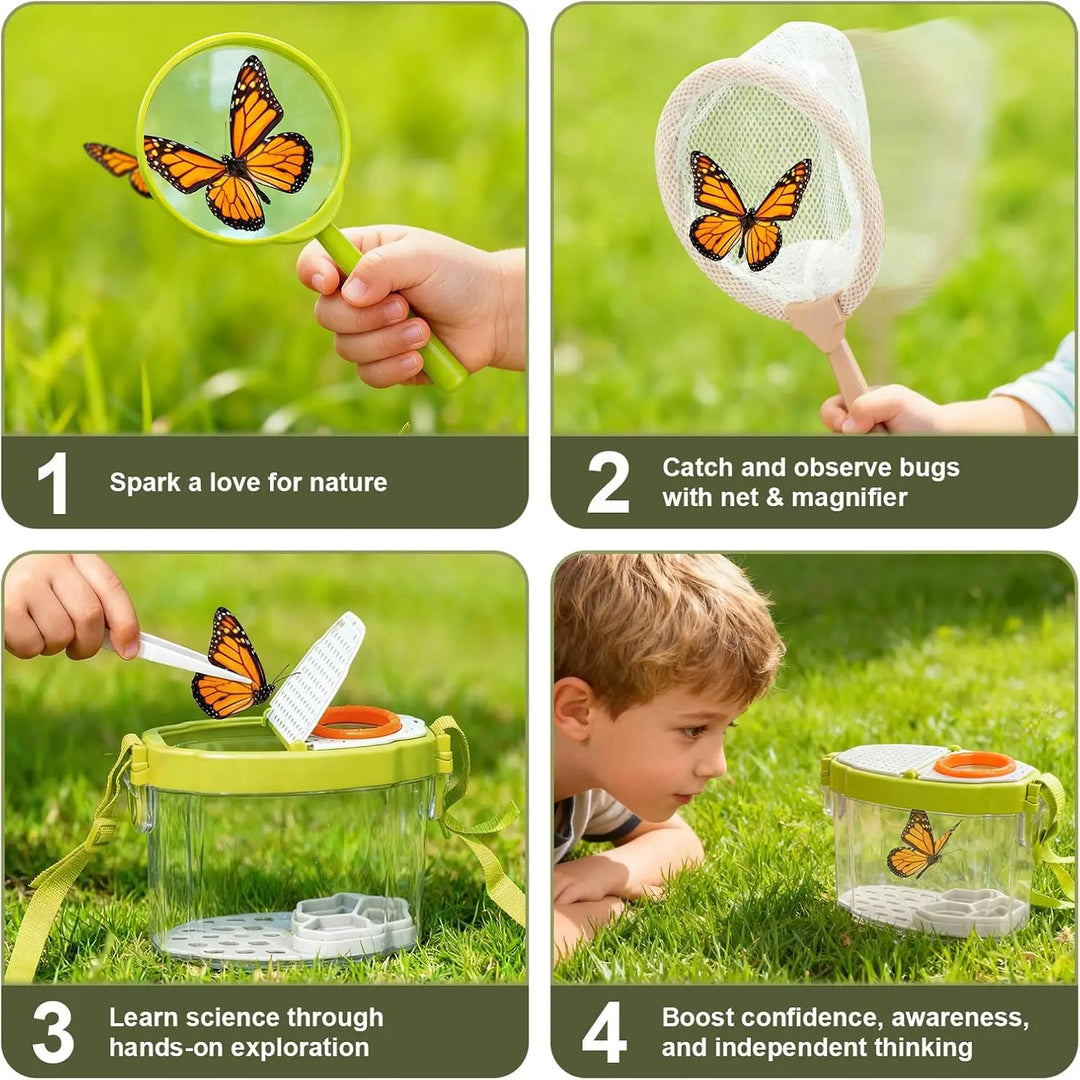 1 Spark a love for nature

2 Catch and observe bugs with net & magnifier

3 Learn science through hands-on exploration

4 Boost confidence, awareness, and independent thinking