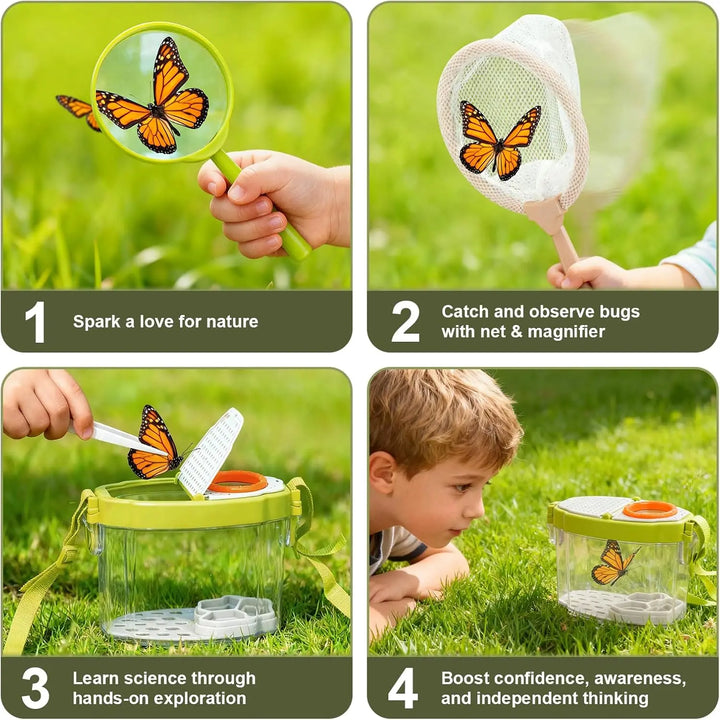 1 Spark a love for nature

2 Catch and observe bugs with net & magnifier

3 Learn science through hands-on exploration

4 Boost confidence, awareness, and independent thinking