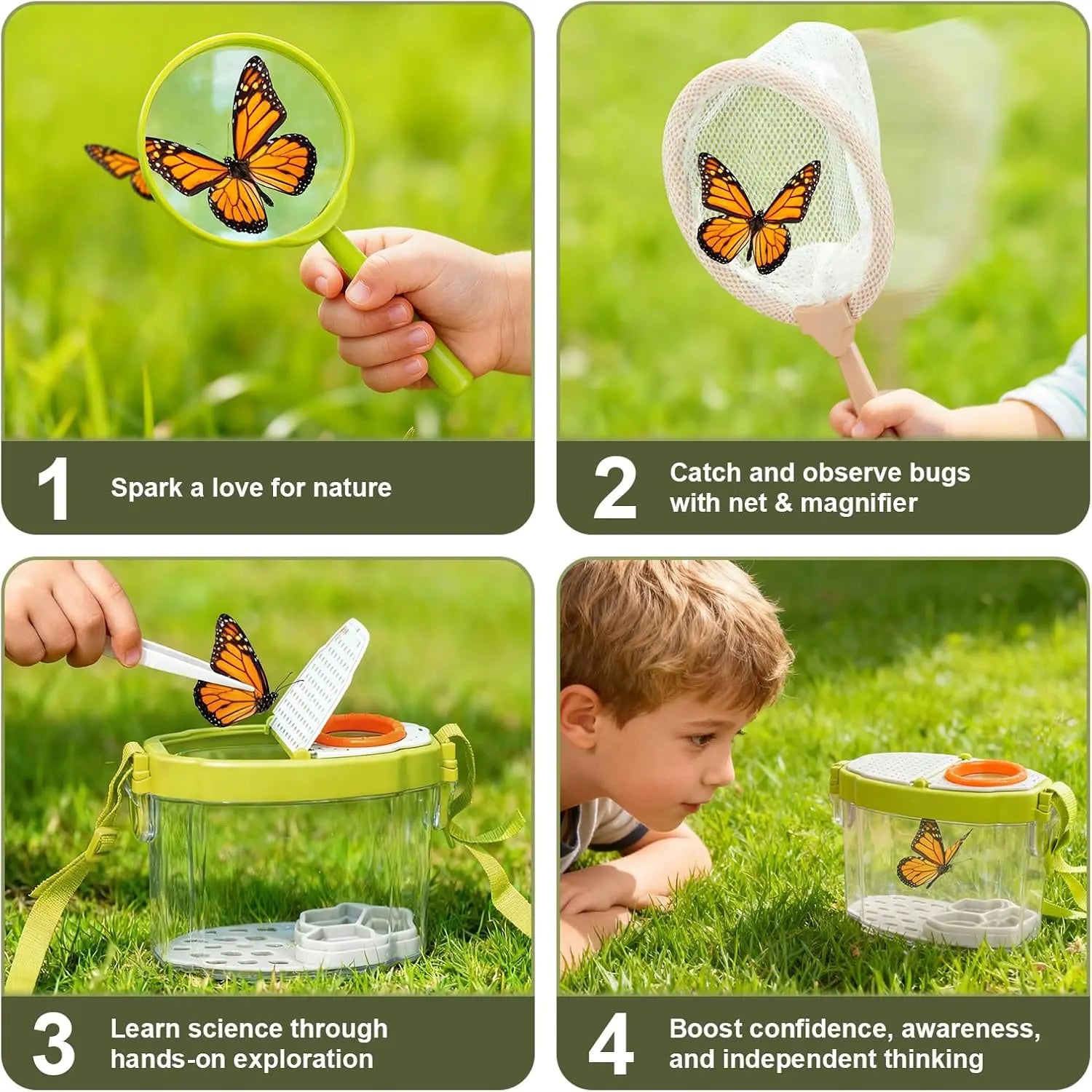 1 Spark a love for nature

2 Catch and observe bugs with net & magnifier

3 Learn science through hands-on exploration

4 Boost confidence, awareness, and independent thinking