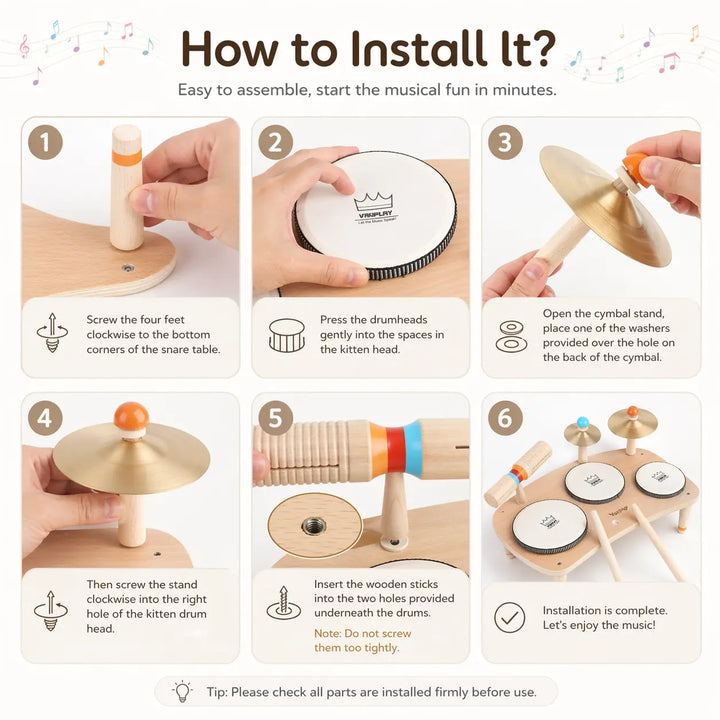 How to Install It?

Easy to assemble, start the musical fun in minutes.

1

Screw the four feet clockwise to the bottom corners of the snare table.

2

VANPLAY
Let the Music Speak!

Press the drumheads gently into the spaces in the kitten head.

3

Open the cymbal stand, place one of the washers provided over the hole on the back of the cymbal.

4

Then screw the stand clockwise into the right hole of the kitten drum head.

5

Insert the wooden sticks into the two holes provided underneath the drums.

Note: Do not screw them too tightly.

6

Installation is complete. Let's enjoy the music!

Tip: Please check all parts are installed firmly before use.