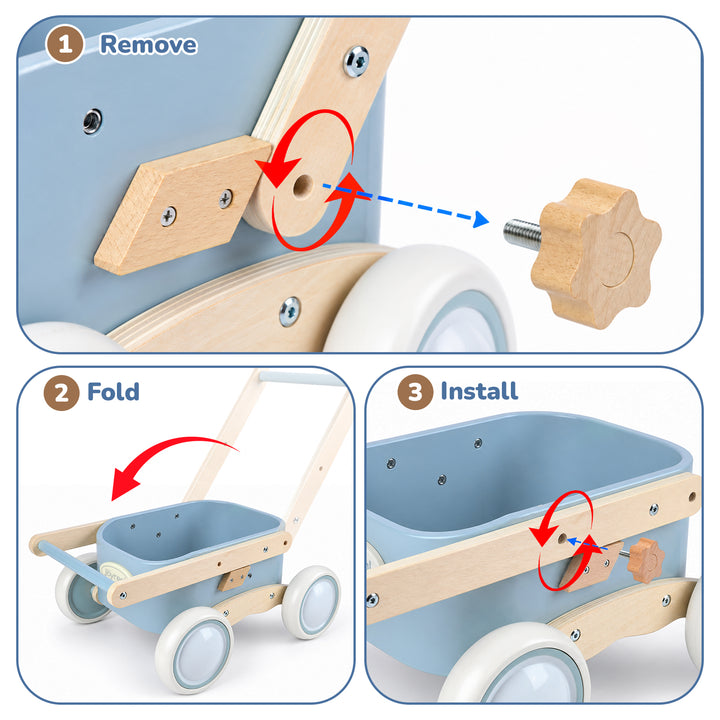 1 Remove

2 Fold

3 Install